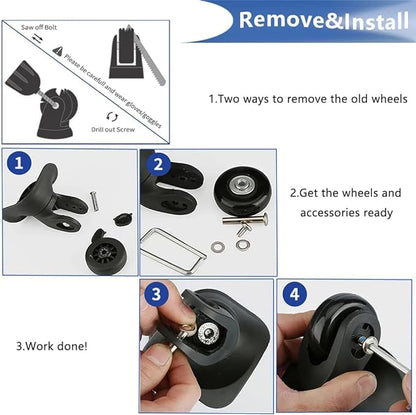 Remove&Install

Saw off Bolt

Please be carefull and wear gloves/goggles

Drill out Screw

1.Two ways to remove the old wheels

1

2

2.Get the wheels and accessories ready

3

4

3.Work done!