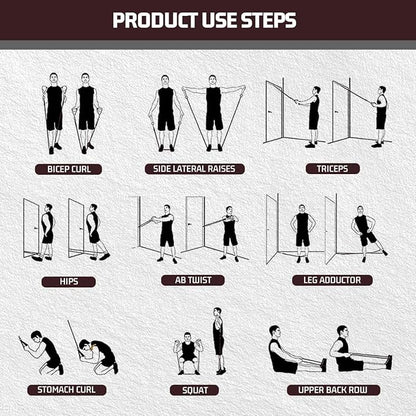 PRODUCT USE STEPS

BICEP CURL

SIDE LATERAL RAISES

TRICEPS

HIPS

AB TWIST

LEG ADDUCTOR

STOMACH CURL

SQUAT

UPPER BACK ROW