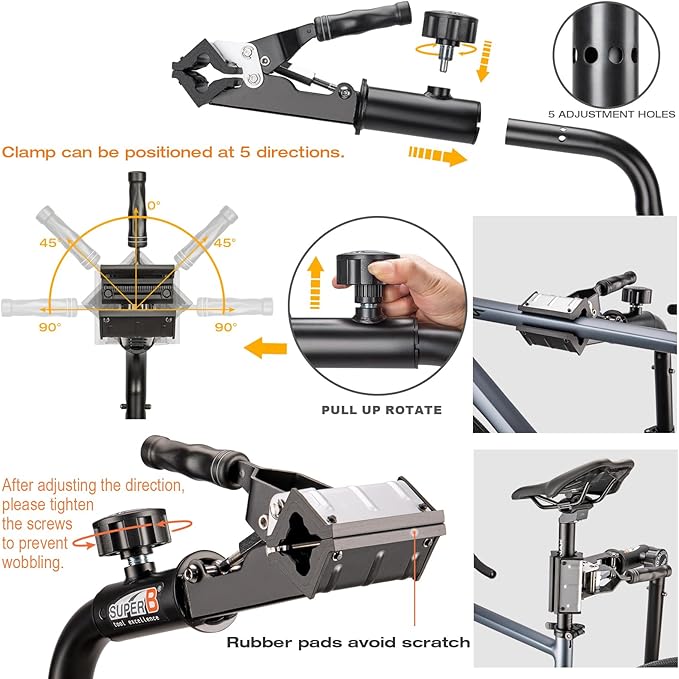 5 ADJUSTMENT HOLES

Clamp can be positioned at 5 directions.

0°

45°

45°

90°

90°

PULL UP ROTATE

After adjusting the direction, please tighten the screws to prevent wobbling.

SUPER B
tool excellence

Rubber pads avoid scratch