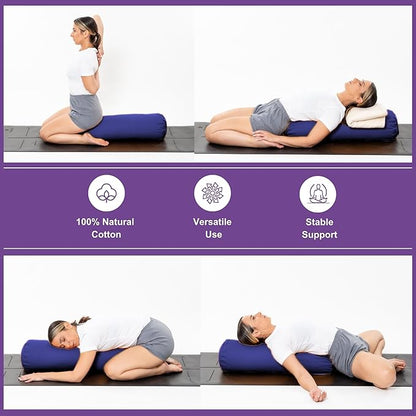 100% Natural Cotton

Versatile Use

Stable Support