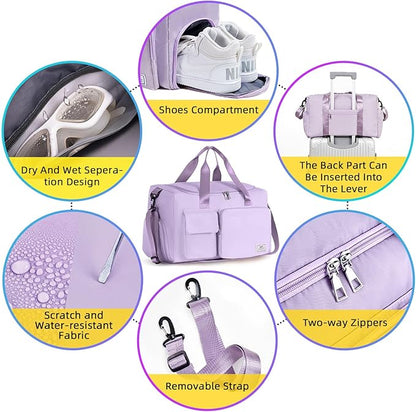 Shoes Compartment

Dry And Wet Seperation Design

The Back Part Can Be Inserted Into The Lever

Scratch and Water-resistant Fabric

Two-way Zippers

Removable Strap