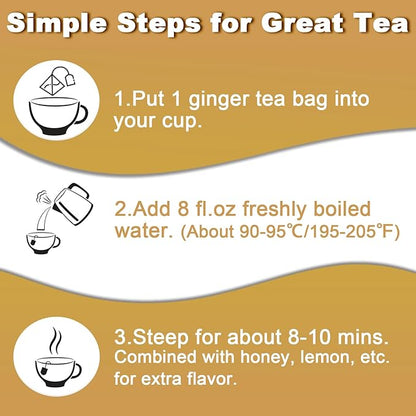 Simple Steps for Great Tea

1.Put 1 ginger tea bag into your cup.

2.Add 8 fl.oz freshly boiled water. (About 90-95℃/195-205℉)

3.Steep for about 8-10 mins. Combined with honey, lemon, etc. for extra flavor.