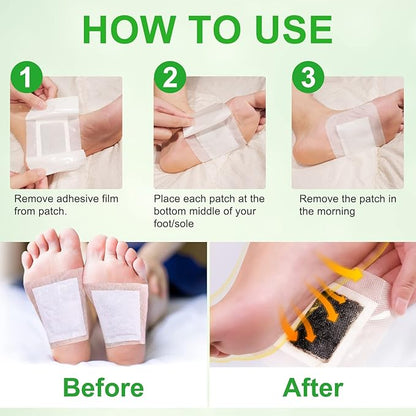 HOW TO USE

1

Remove adhesive film from patch.

2

Place each patch at the bottom middle of your foot/sole

3

Remove the patch in the morning

Before

After