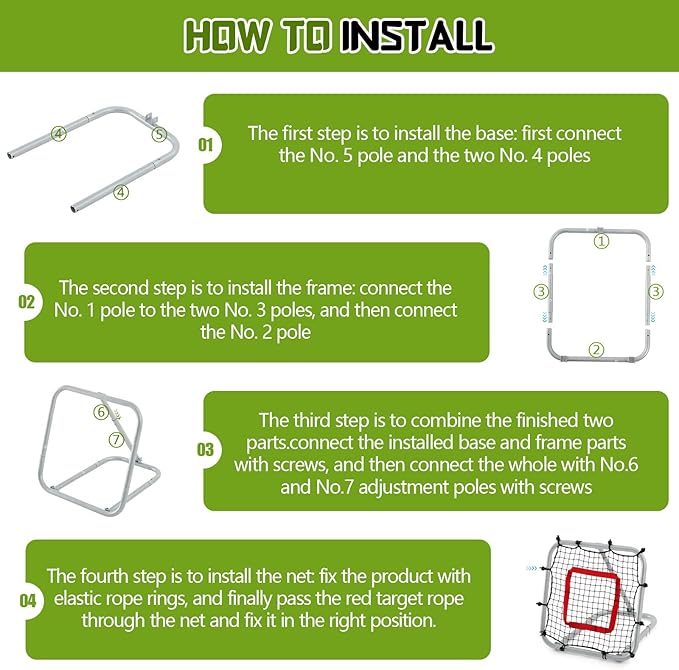 HOW TO INSTALL

④ ⑤ ④

01

The first step is to install the base: first connect the No. 5 pole and the two No. 4 poles

02

The second step is to install the frame: connect the No. 1 pole to the two No. 3 poles, and then connect the No. 2 pole

① ③ ③ ②

⑥ ⑦

03

The third step is to combine the finished two parts.connect the installed base and frame parts with screws, and then connect the whole with No.6 and No.7 adjustment poles with screws

04

The fourth step is to install the net: fix the product with elastic rope rings, and finally pass the red target rope through the net and fix it in the right position.