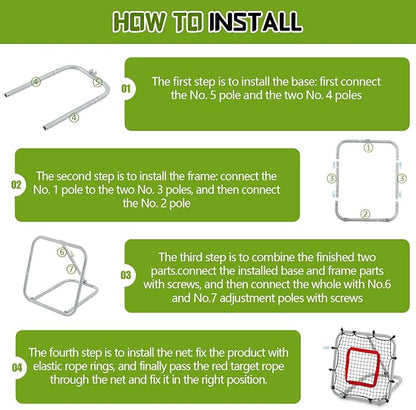 HOW TO INSTALL

④ ⑤ ④

01

The first step is to install the base: first connect the No. 5 pole and the two No. 4 poles

02

The second step is to install the frame: connect the No. 1 pole to the two No. 3 poles, and then connect the No. 2 pole

① ③ ③ ②

⑥ ⑦

03

The third step is to combine the finished two parts.connect the installed base and frame parts with screws, and then connect the whole with No.6 and No.7 adjustment poles with screws

04

The fourth step is to install the net: fix the product with elastic rope rings, and finally pass the red target rope through the net and fix it in the right position.