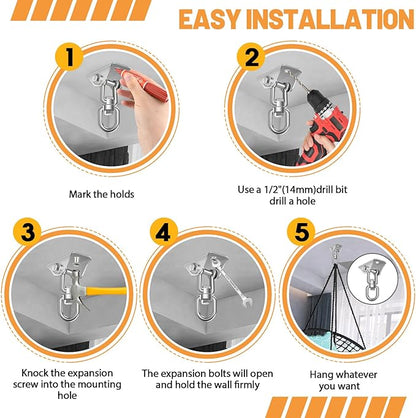 EASY INSTALLATION

1

Mark the holds

2

Use a 1/2"(14mm)drill bit drill a hole

3

Knock the expansion screw into the mounting hole

4

The expansion bolts will open and hold the wall firmly

5

Hang whatever you want