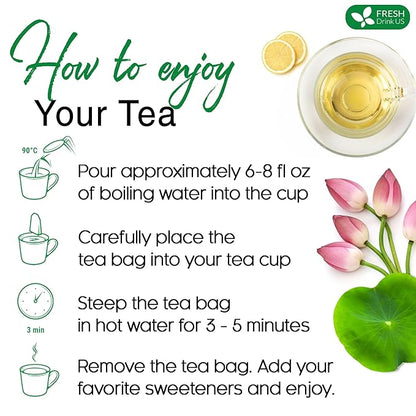 FRESH
Drink US

How to enjoy
Your Tea

90°C

Pour approximately 6-8 fl oz of boiling water into the cup

Carefully place the tea bag into your tea cup

3 min

Steep the tea bag in hot water for 3 - 5 minutes

Remove the tea bag. Add your favorite sweeteners and enjoy.