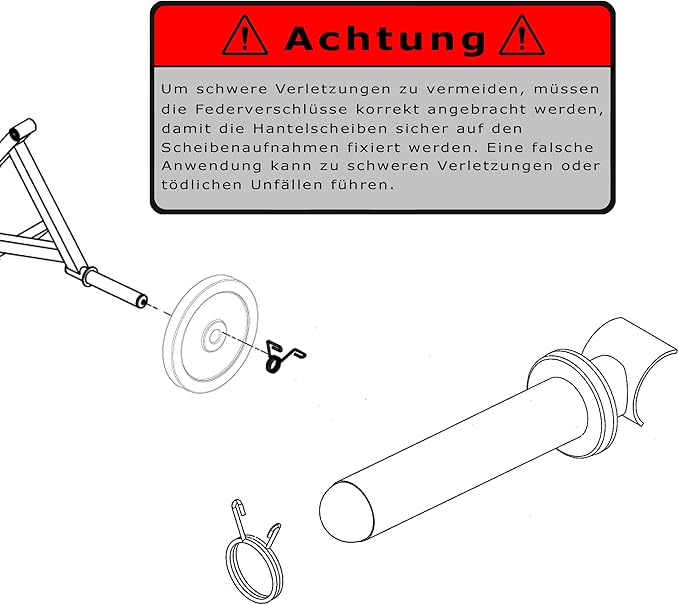 Achtung

Um schwere Verletzungen zu vermeiden, müssen die Federverschlüsse korrekt angebracht werden, damit die Hantelscheiben sicher auf den Scheibenaufnahmen fixiert werden. Eine falsche Anwendung kann zu schweren Verletzungen oder tödlichen Unfällen führen.