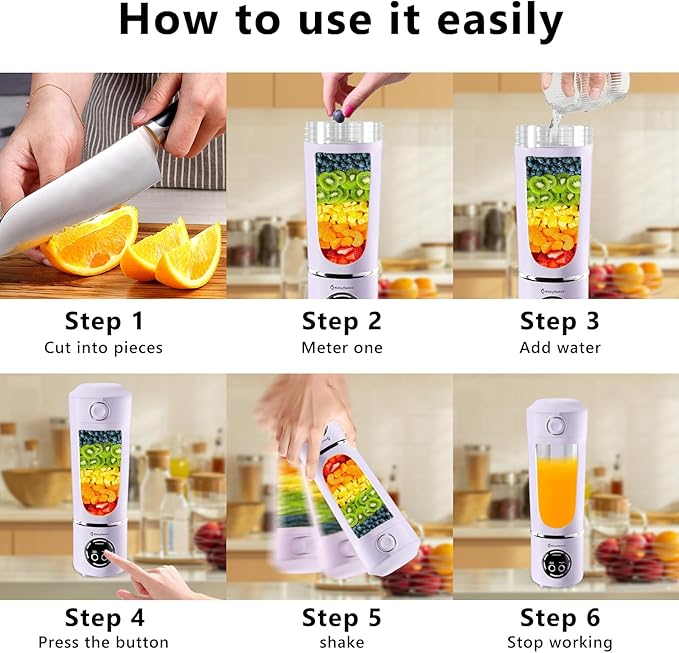 How to use it easily

Step 1
Cut into pieces

Step 2
Meter one

Step 3
Add water

Step 4
Press the button

Step 5
shake

Step 6
Stop working