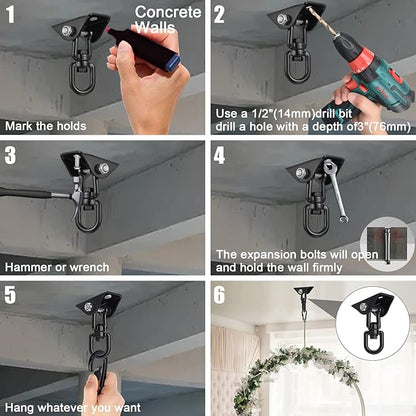 1

Concrete Walls

Mark the holds

2

Use a 1/2"(14mm)drill bit drill a hole with a depth of3"(76mm)

3

Hammer or wrench

4

The expansion bolts will open and hold the wall firmly

5

Hang whatever you want

6