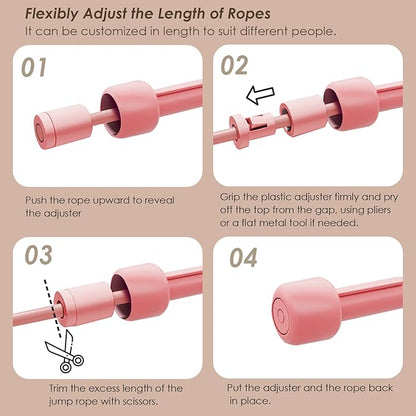 Flexibly Adjust the Length of Ropes
It can be customized in length to suit different people.

01

Push the rope upward to reveal the adjuster

02

Grip the plastic adjuster firmly and pry off the top from the gap, using pliers or a flat metal tool if needed.

03

Trim the excess length of the jump rope with scissors.

04

Put the adjuster and the rope back in place.