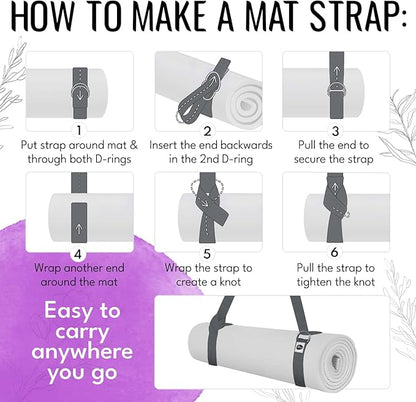 HOW TO MAKE A MAT STRAP:

1
Put strap around mat & through both D-rings

2
Insert the end backwards in the 2nd D-ring

3
Pull the end to secure the strap

4
Wrap another end around the mat

5
Wrap the strap to create a knot

6
Pull the strap to tighten the knot

Easy to carry anywhere you go