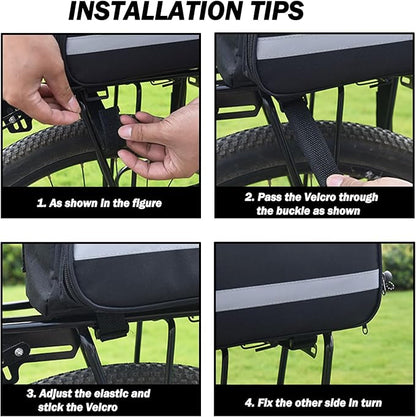 INSTALLATION TIPS

1. As shown in the figure

2. Pass the Velcro through the buckle as shown

3. Adjust the elastic and stick the Velcro

4. Fix the other side in turn