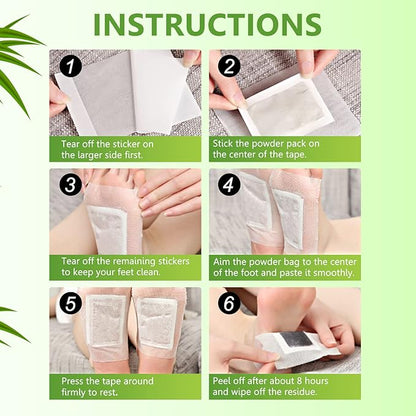 INSTRUCTIONS

1
Tear off the sticker on the larger side first.

2
Stick the powder pack on the center of the tape.

3
Tear off the remaining stickers to keep your feet clean.

4
Aim the powder bag to the center of the foot and paste it smoothly.

5
Press the tape around firmly to rest.

6
Peel off after about 8 hours and wipe off the residue.