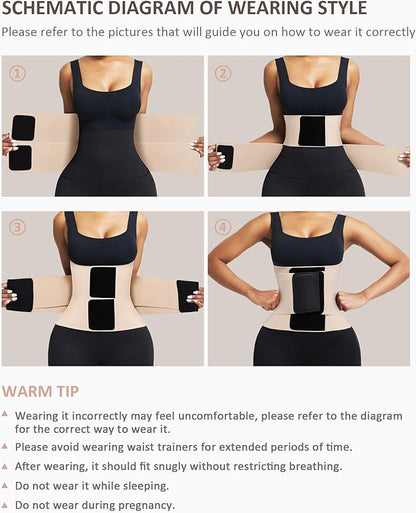 SCHEMATIC DIAGRAM OF WEARING STYLE

Please refer to the pictures that will guide you on how to wear it correctly

①

②

③

④

WARM TIP

▲ Wearing it incorrectly may feel uncomfortable, please refer to the diagram for the correct way to wear it.

▲ Please avoid wearing waist trainers for extended periods of time.

▲ After wearing, it should fit snugly without restricting breathing.

▲ Do not wear it while sleeping.

▲ Do not wear during pregnancy.