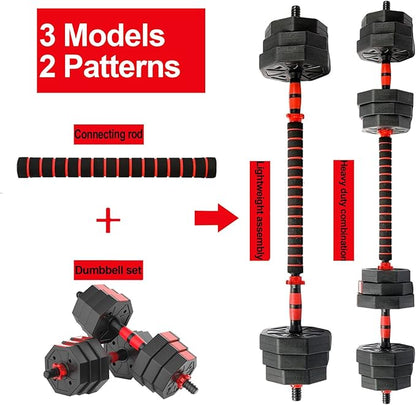 3 Models
2 Patterns

Connecting rod

+

Dumbbell set

Lightweight assembly

Heavy duty combination