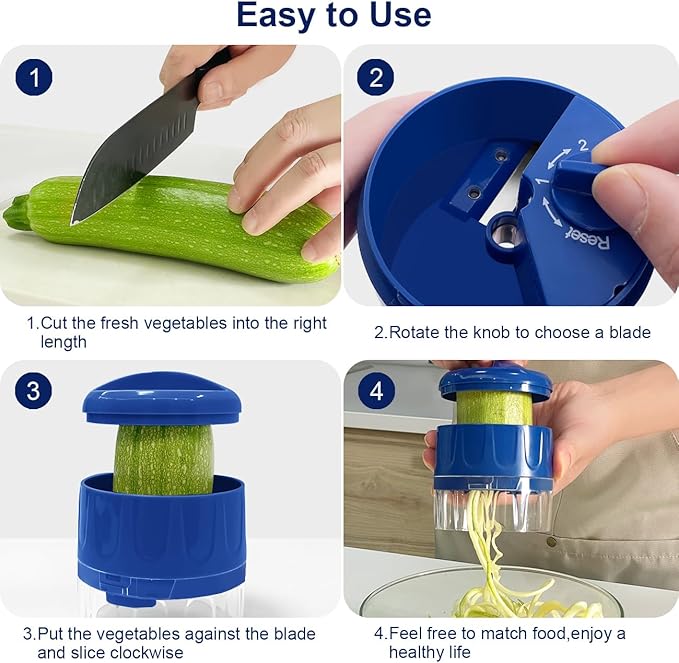 Easy to Use

1

1.Cut the fresh vegetables into the right length

2

2
1
Reset

2.Rotate the knob to choose a blade

3

3.Put the vegetables against the blade and slice clockwise

4

4.Feel free to match food,enjoy a healthy life