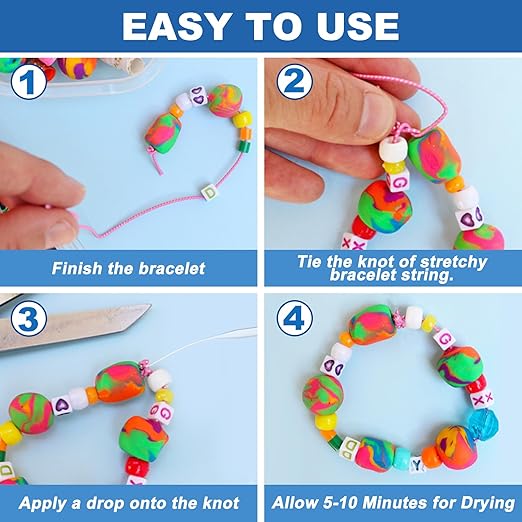 EASY TO USE

1

Finish the bracelet

2

Tie the knot of stretchy bracelet string.

3

Apply a drop onto the knot

4

Allow 5-10 Minutes for Drying