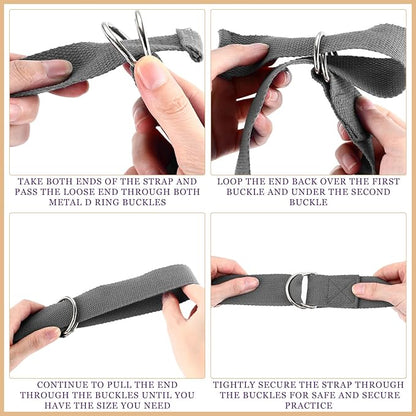 TAKE BOTH ENDS OF THE STRAP AND PASS THE LOOSE END THROUGH BOTH METAL D RING BUCKLES

LOOP THE END BACK OVER THE FIRST BUCKLE AND UNDER THE SECOND BUCKLE

CONTINUE TO PULL THE END THROUGH THE BUCKLES UNTIL YOU HAVE THE SIZE YOU NEED

TIGHTLY SECURE THE STRAP THROUGH THE BUCKLES FOR SAFE AND SECURE PRACTICE