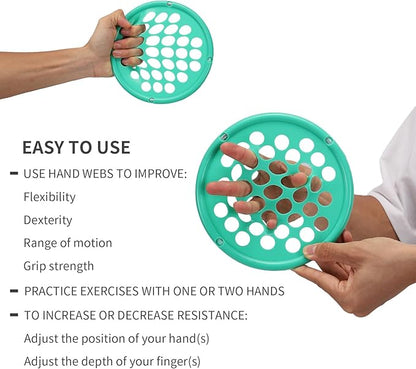 EASY TO USE

- USE HAND WEBS TO IMPROVE:

Flexibility

Dexterity

Range of motion

Grip strength

- PRACTICE EXERCISES WITH ONE OR TWO HANDS

- TO INCREASE OR DECREASE RESISTANCE:

Adjust the position of your hand(s)

Adjust the depth of your finger(s)