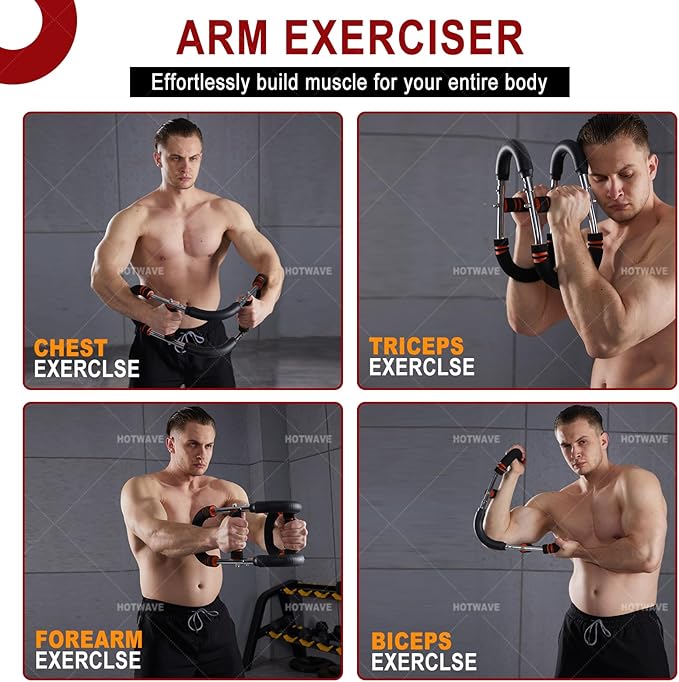 ARM EXERCISER

Effortlessly build muscle for your entire body

HOTWAVE HOTWAVE

CHEST EXERCLSE

HOTWAVE HOTWAVE

TRICEPS EXERCLSE

HOTWAVE HOTWAVE

HOTWAVE HOTWAVE

FOREARM EXERCLSE

HOTWAVE HOTWAVE

HOTWAVE HOTWAVE

BICEPS EXERCLSE