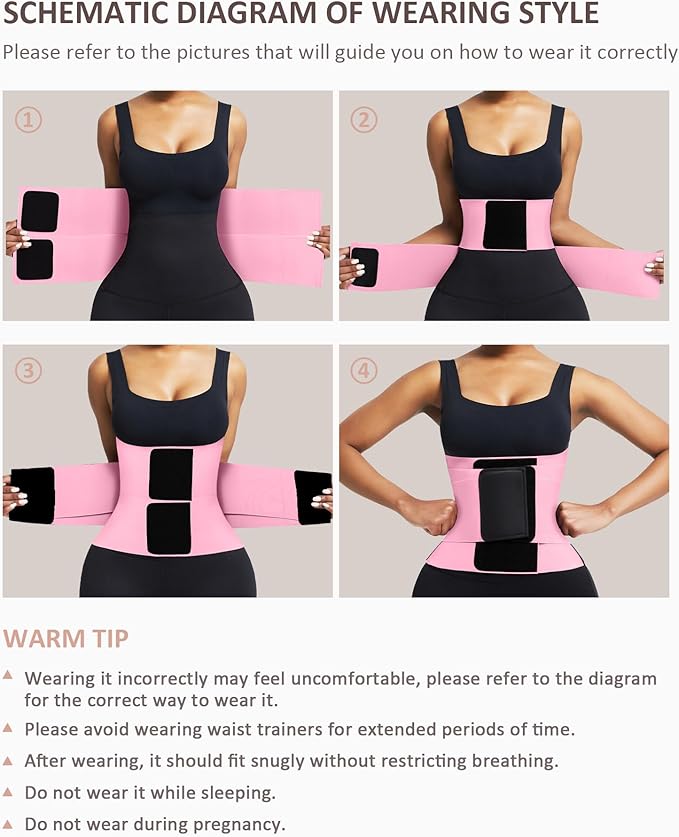 SCHEMATIC DIAGRAM OF WEARING STYLE

Please refer to the pictures that will guide you on how to wear it correctly

①

②

③

④

WARM TIP

▲ Wearing it incorrectly may feel uncomfortable, please refer to the diagram for the correct way to wear it.

▲ Please avoid wearing waist trainers for extended periods of time.

▲ After wearing, it should fit snugly without restricting breathing.

▲ Do not wear it while sleeping.

▲ Do not wear during pregnancy.