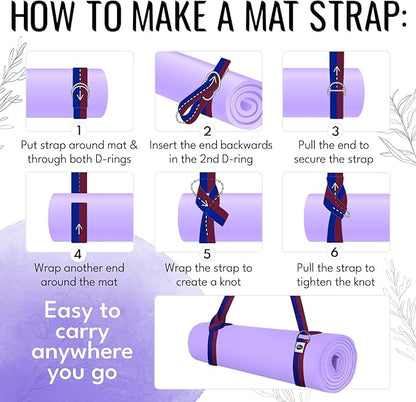 HOW TO MAKE A MAT STRAP:

1
Put strap around mat & through both D-rings

2
Insert the end backwards in the 2nd D-ring

3
Pull the end to secure the strap

4
Wrap another end around the mat

5
Wrap the strap to create a knot

6
Pull the strap to tighten the knot

Easy to carry anywhere you go