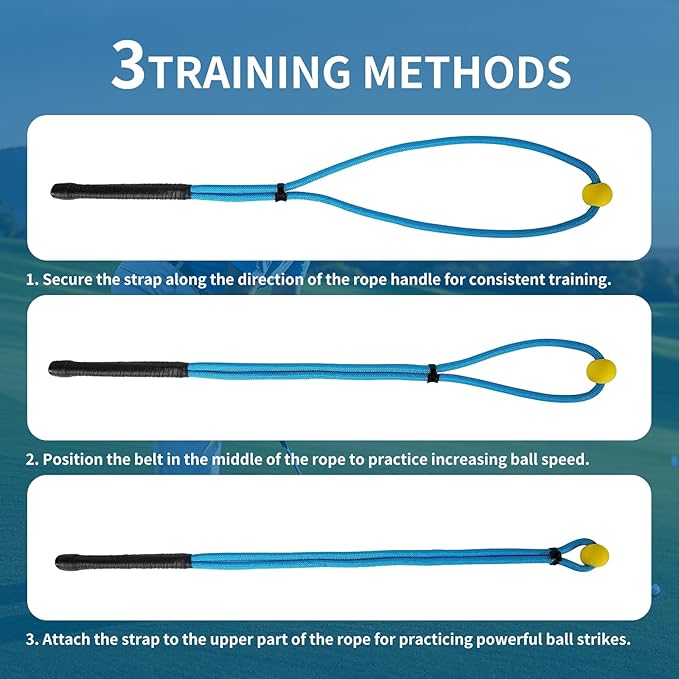 3TRAINING METHODS

1. Secure the strap along the direction of the rope handle for consistent training.

2. Position the belt in the middle of the rope to practice increasing ball speed.

3. Attach the strap to the upper part of the rope for practicing powerful ball strikes.