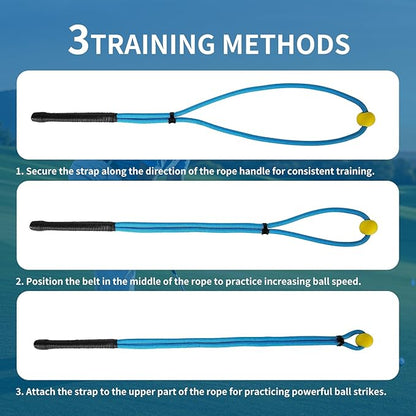 3TRAINING METHODS

1. Secure the strap along the direction of the rope handle for consistent training.

2. Position the belt in the middle of the rope to practice increasing ball speed.

3. Attach the strap to the upper part of the rope for practicing powerful ball strikes.