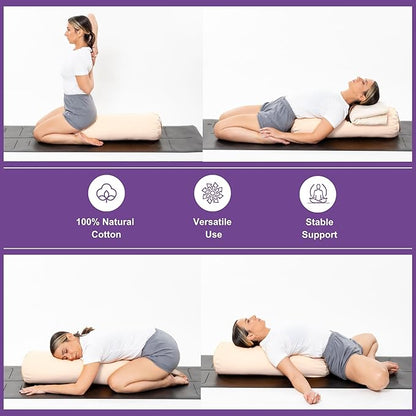 100% Natural Cotton

Versatile Use

Stable Support