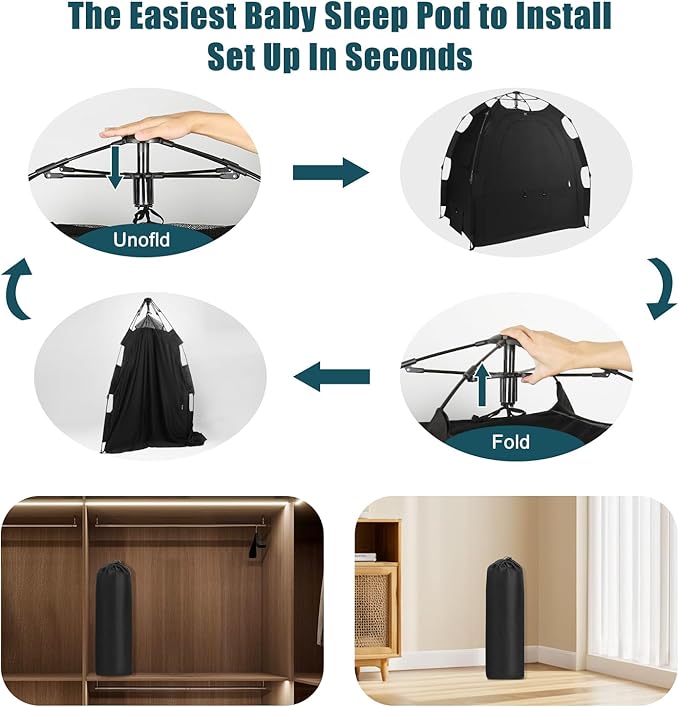 The Easiest Baby Sleep Pod to Install
Set Up In Seconds

Unofld

Fold