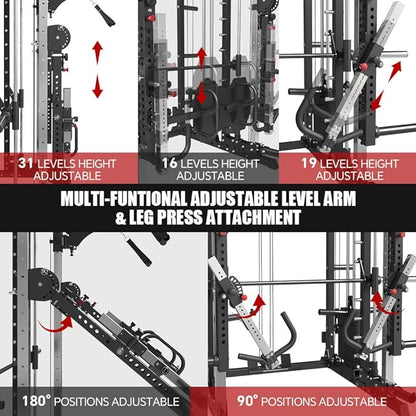 31 LEVELS HEIGHT ADJUSTABLE

16 LEVELS HEIGHT ADJUSTABLE

19 LEVELS HEIGHT ADJUSTABLE

MULTI-FUNTIONAL ADJUSTABLE LEVEL ARM & LEG PRESS ATTACHMENT

180° POSITIONS ADJUSTABLE

90° POSITIONS ADJUSTABLE