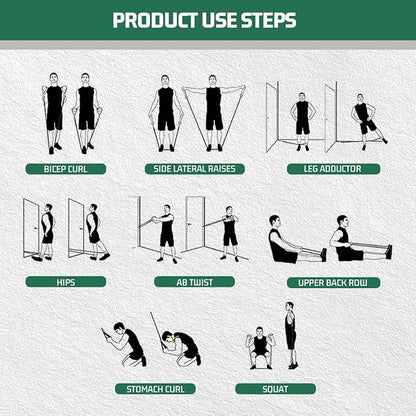 PRODUCT USE STEPS

BICEP CURL

SIDE LATERAL RAISES

LEG ADDUCTOR

HIPS

AB TWIST

UPPER BACK ROW

STOMACH CURL

SQUAT