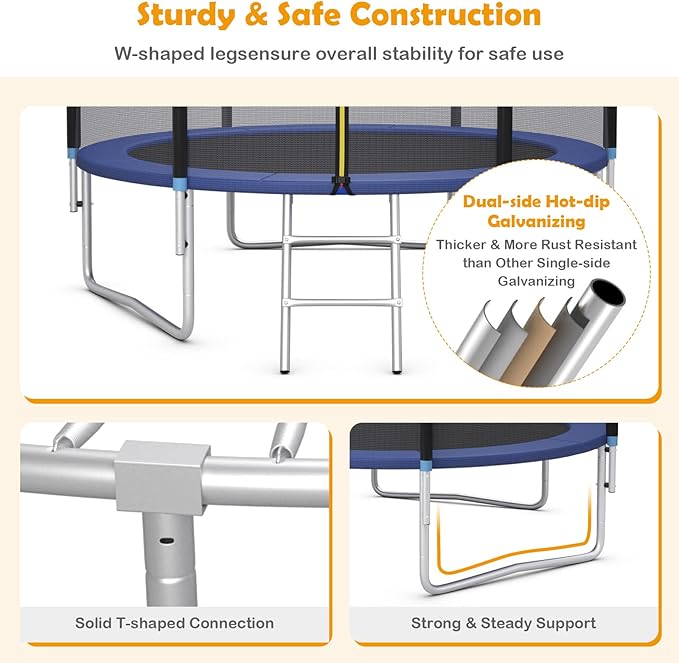 Sturdy & Safe Construction

W-shaped legsensure overall stability for safe use

Dual-side Hot-dip Galvanizing

Thicker & More Rust Resistant than Other Single-side Galvanizing

Solid T-shaped Connection

Strong & Steady Support