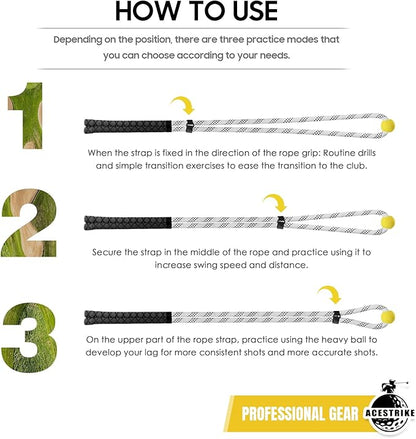 HOW TO USE

Depending on the position, there are three practice modes that you can choose according to your needs.

1

When the strap is fixed in the direction of the rope grip: Routine drills and simple transition exercises to ease the transition to the club.

2

Secure the strap in the middle of the rope and practice using it to increase swing speed and distance.

3

On the upper part of the rope strap, practice using the heavy ball to develop your lag for more consistent shots and more accurate shots.

PROFESSIONAL GEAR

ACESTRIKE