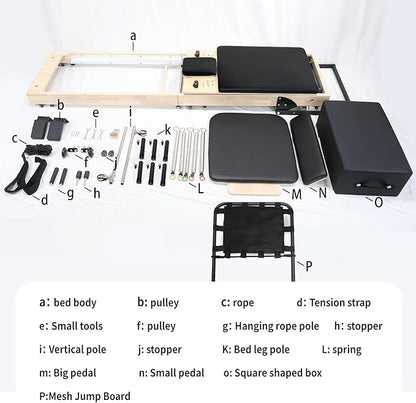 a
b
e
i
k
c
f
d
g
h
L
M
N
O
P

a: bed body
b: pulley
c: rope
d: Tension strap
e: Small tools
f: pulley
g: Hanging rope pole
h: stopper
i: Vertical pole
j: stopper
K: Bed leg pole
L: spring
m: Big pedal
n: Small pedal
o: Square shaped box
P:Mesh Jump Board