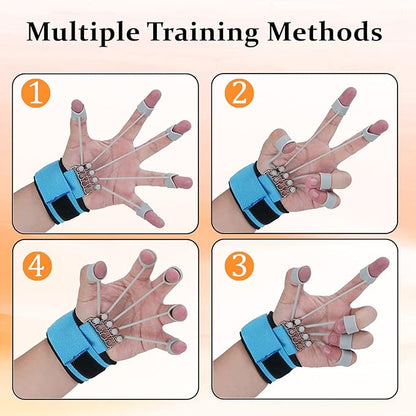 Multiple Training Methods

1

2

4

3