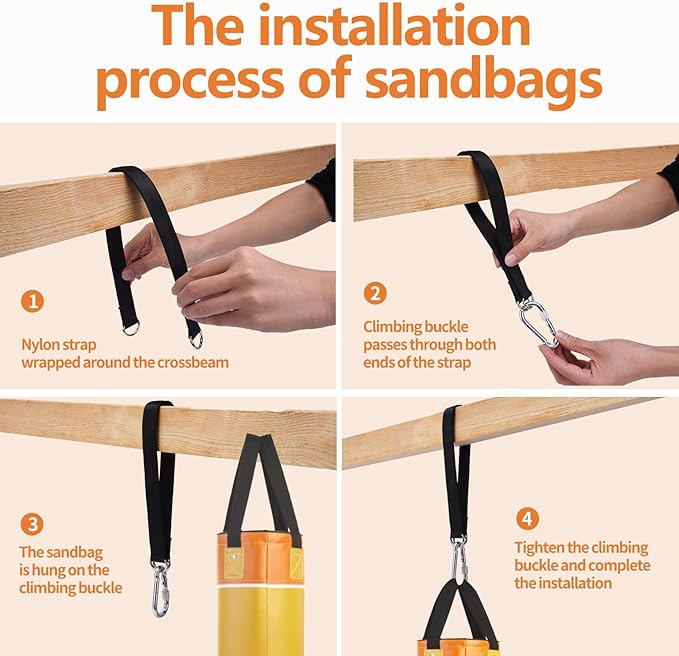 The installation process of sandbags

1
Nylon strap wrapped around the crossbeam

2
Climbing buckle passes through both ends of the strap

3
The sandbag is hung on the climbing buckle

4
Tighten the climbing buckle and complete the installation