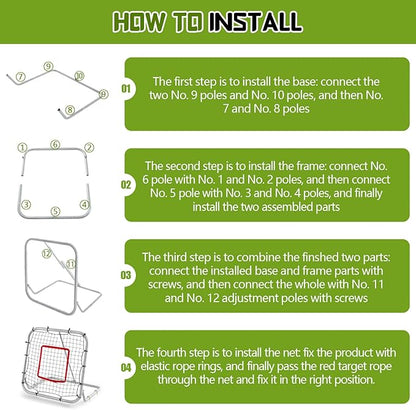 HOW TO INSTALL

⑦ ⑨ ⑩ ⑨ ⑧

01 The first step is to install the base: connect the two No. 9 poles and No. 10 poles, and then No. 7 and No. 8 poles

① ⑥ ② ③ ⑤ ④

02 The second step is to install the frame: connect No. 6 pole with No. 1 and No. 2 poles, and then connect No. 5 pole with No. 3 and No. 4 poles, and finally install the two assembled parts

⑫ ⑪

03 The third step is to combine the finshed two parts: connect the installed base and frame parts with screws, and then connect the whole with No. 11 and No. 12 adjustment poles with screws

04 The fourth step is to install the net: fix the product with elastic rope rings, and finally pass the red target rope through the net and fix it in the right position.