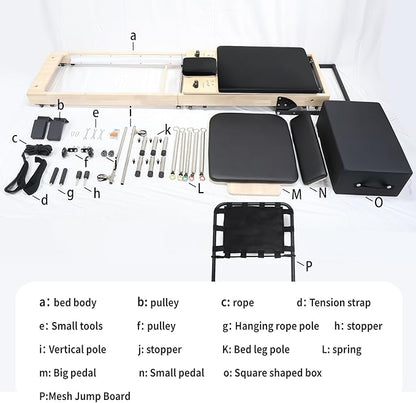 a
b
e
i
k
c
f
j
d
g
h
L
M
N
O
P

a: bed body
b: pulley
c: rope
d: Tension strap
e: Small tools
f: pulley
g: Hanging rope pole
h: stopper
i: Vertical pole
j: stopper
K: Bed leg pole
L: spring
m: Big pedal
n: Small pedal
o: Square shaped box
P:Mesh Jump Board