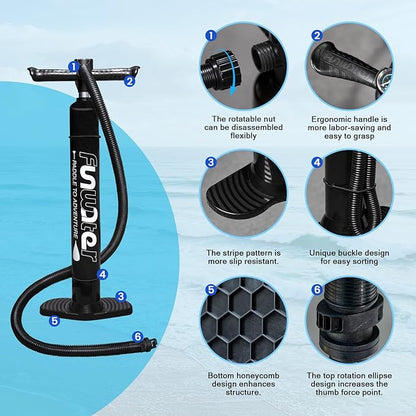 1
2
FUNWATER
PADDLE TO ADVENTURE
4
3
5
6

1
The rotatable nut can be disassembled flexibly

2
Ergonomic handle is more labor-saving and easy to grasp

3
The stripe pattern is more slip resistant.

4
Unique buckle design for easy sorting

5
Bottom honeycomb design enhances structure.

6
The top rotation ellipse design increases the thumb force point.