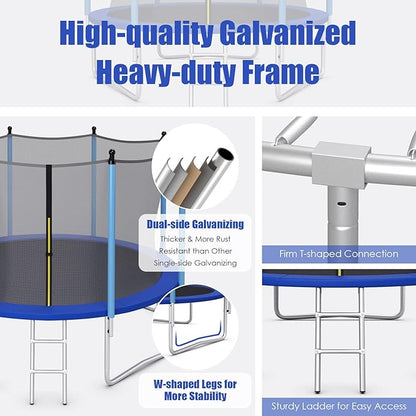 High-quality Galvanized Heavy-duty Frame

Dual-side Galvanizing

Thicker & More Rust Resistant than Other Single-side Galvanizing

W-shaped Legs for More Stability

Firm T-shaped Connection

Sturdy Ladder for Easy Access