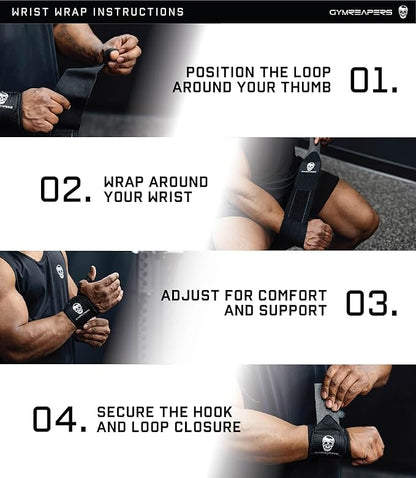 WRIST WRAP INSTRUCTIONS

GYMREAPERS

POSITION THE LOOP AROUND YOUR THUMB 01.

02. WRAP AROUND YOUR WRIST

ADJUST FOR COMFORT AND SUPPORT 03.

04. SECURE THE HOOK AND LOOP CLOSURE