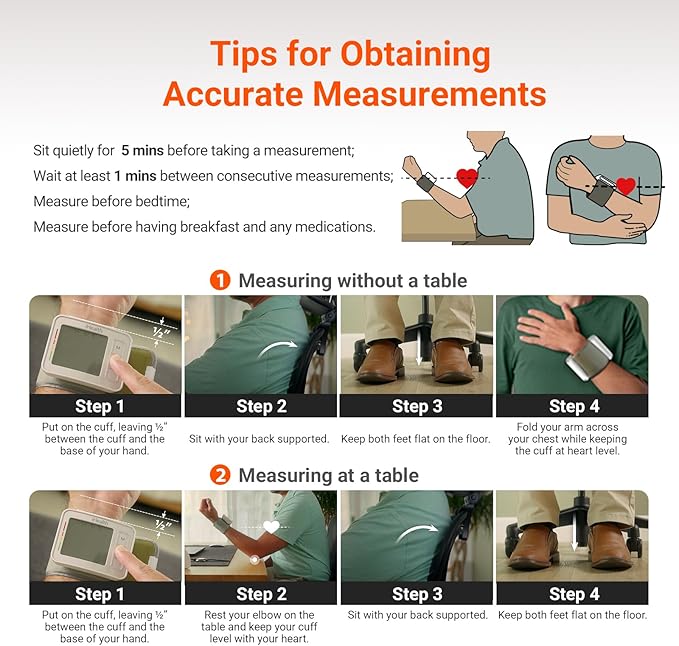 Tips for Obtaining Accurate Measurements

Sit quietly for 5 mins before taking a measurement;
Wait at least 1 mins between consecutive measurements;
Measure before bedtime;
Measure before having breakfast and any medications.

1 Measuring without a table

iHealth
½"

Step 1
Put on the cuff, leaving ½" between the cuff and the base of your hand.

Step 2
Sit with your back supported.

Step 3
Keep both feet flat on the floor.

Step 4
Fold your arm across your chest while keeping the cuff at heart level.

2 Measuring at a table

iHealth
½"

Step 1
Put on the cuff, leaving ½" between the cuff and the base of your hand.

Step 2
Rest your elbow on the table and keep your cuff level with your heart.

Step 3
Sit with your back supported.

Step 4
Keep both feet flat on the floor.