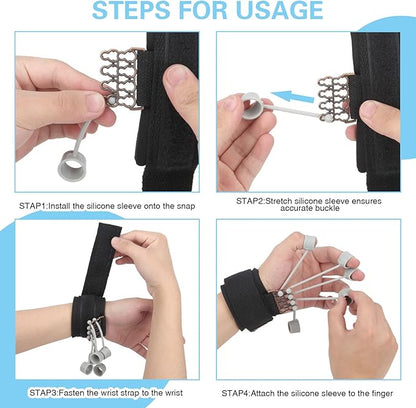 STEPS FOR USAGE

STAP1:Install the silicone sleeve onto the snap

STAP2:Stretch silicone sleeve ensures accurate buckle

STAP3:Fasten the wrist strap to the wrist

STAP4:Attach the silicone sleeve to the finger