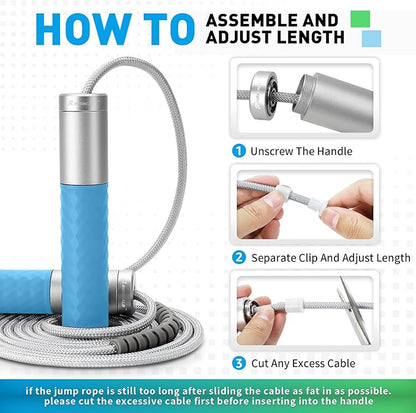 HOW TO ASSEMBLE AND ADJUST LENGTH

1 Unscrew The Handle

2 Separate Clip And Adjust Length

3 Cut Any Excess Cable

if the jump rope is still too long after sliding the cable as fat in as possible. please cut the excessive cable first before inserting into the handle