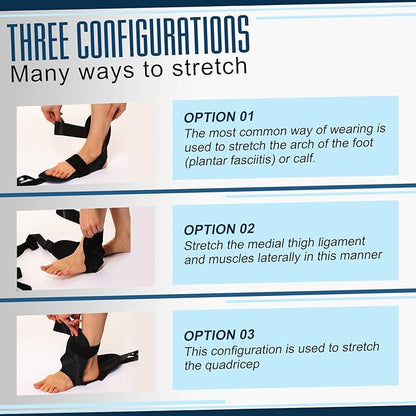 THREE CONFIGURATIONS
Many ways to stretch

OPTION 01
The most common way of wearing is used to stretch the arch of the foot (plantar fasciitis) or calf.

OPTION 02
Stretch the medial thigh ligament and muscles laterally in this manner

OPTION 03
This configuration is used to stretch the quadricep