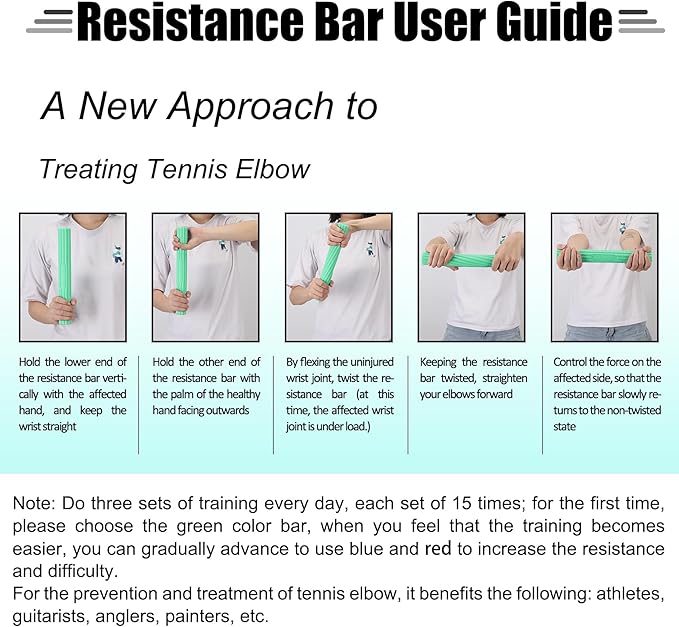 Resistance Bar User Guide

A New Approach to

Treating Tennis Elbow

Hold the lower end of the resistance bar vertically with the affected hand, and keep the wrist straight

Hold the other end of the resistance bar with the palm of the healthy hand facing outwards

By flexing the uninjured wrist joint, twist the resistance bar (at this time, the affected wrist joint is under load.)

Keeping the resistance bar twisted, straighten your elbows forward

Control the force on the affected side, so that the resistance bar slowly returns to the non-twisted state

Note: Do three sets of training every day, each set of 15 times; for the first time, please choose the green color bar, when you feel that the training becomes easier, you can gradually advance to use blue and red to increase the resistance and difficulty.
For the prevention and treatment of tennis elbow, it benefits the following: athletes, guitarists, anglers, painters, etc.