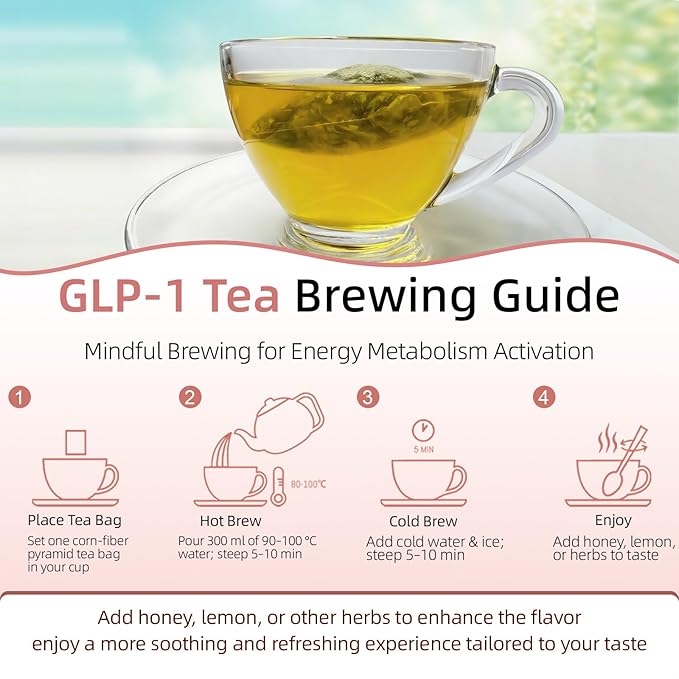 GLP-1 Tea Brewing Guide

Mindful Brewing for Energy Metabolism Activation

1

Place Tea Bag
Set one corn-fiber pyramid tea bag in your cup

2

80-100°C

Hot Brew
Pour 300 ml of 90–100 °C water; steep 5–10 min

3

5 MIN

Cold Brew
Add cold water & ice; steep 5–10 min

4

Enjoy
Add honey, lemon, or herbs to taste

Add honey, lemon, or other herbs to enhance the flavor
enjoy a more soothing and refreshing experience tailored to your taste