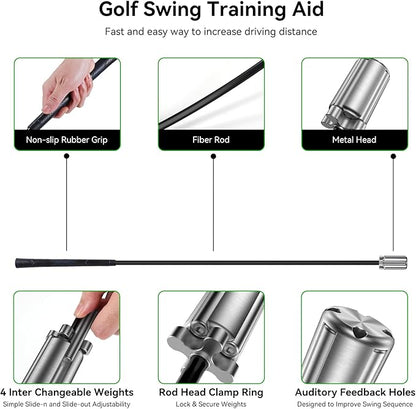 Golf Swing Training Aid

Fast and easy way to increase driving distance

Non-slip Rubber Grip

Fiber Rod

Metal Head

4 Inter Changeable Weights
Simple Slide-n and Slide-out Adjustability

Rod Head Clamp Ring
Lock & Secure Weights

Auditory Feedback Holes
Designed to Improve Swing Sequence